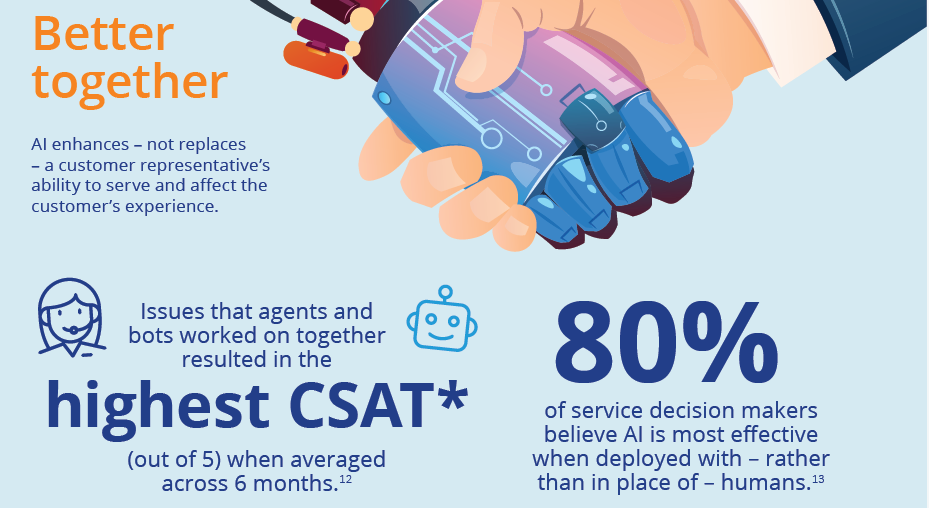 Better together

AI enhances – not replaces – a customer representative's ability to serve and affect the customer's experience.

Issues that agents and bots worked on together resulted in the

highest CSAT*

(out of 5) when averaged across 6 months.$^{12}$

80%

of service decision makers believe AI is most effective when deployed with – rather than in place of – humans.$^{13}$